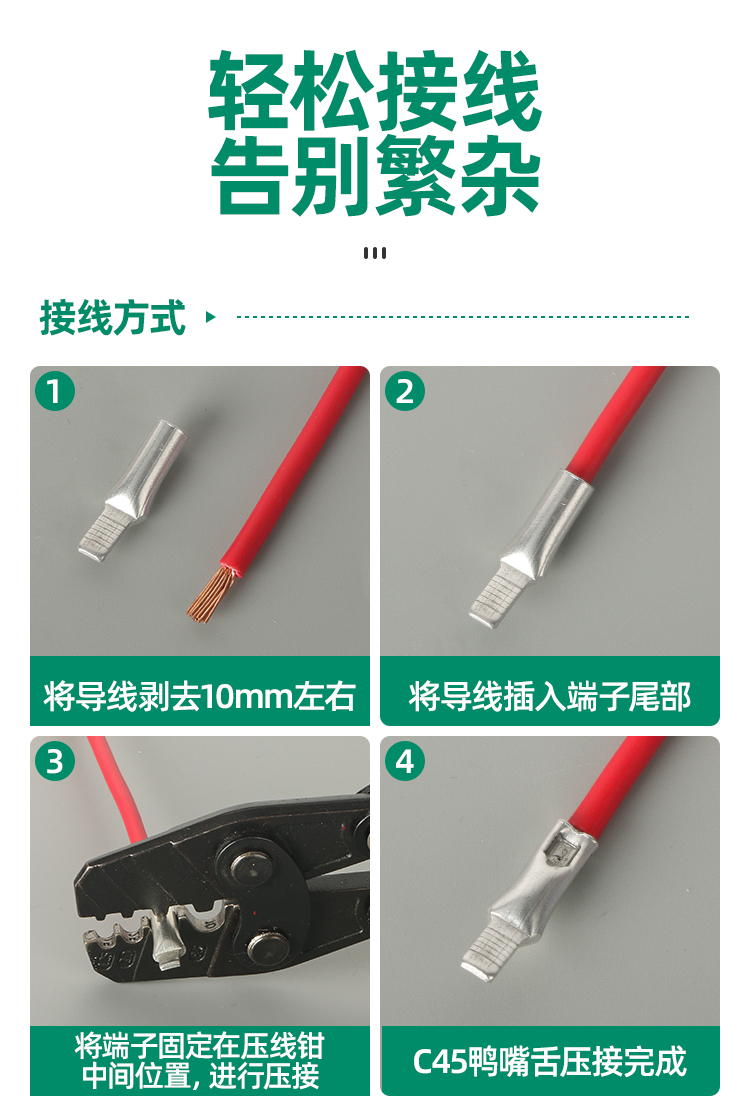 轻松接线
告别繁杂

接线方式

1

将导线剥去10mm左右

2

将导线插入端子尾部

3

将端子固定在压线钳中间位置，进行压接

4

C45鸭嘴舌压接完成